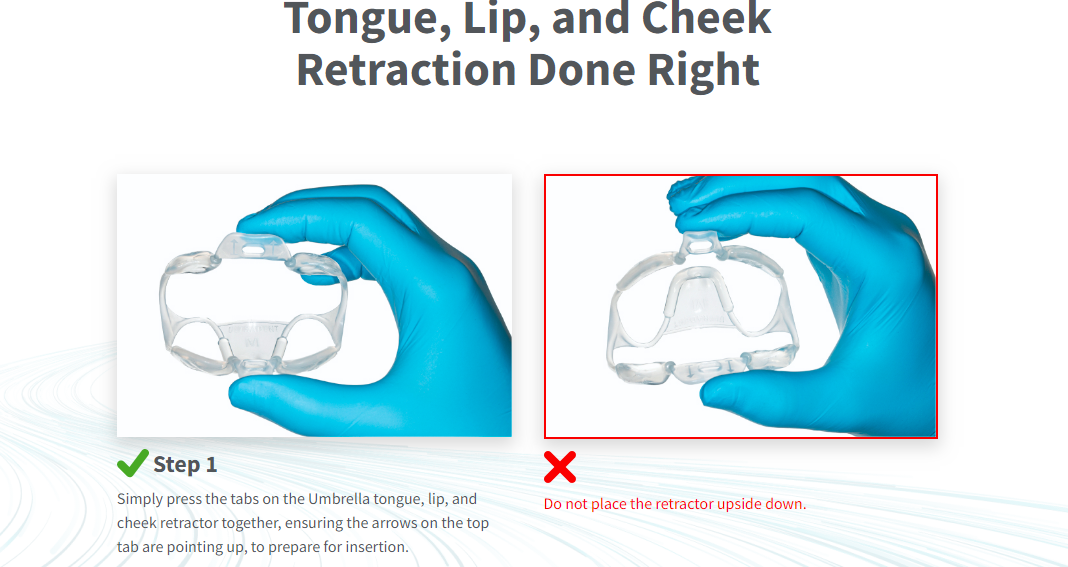 Tongue, Lip, and Cheek Retraction Done Right

Step 1

Simply press the tabs on the Umbrella tongue, lip, and cheek retractor together, ensuring the arrows on the top tab are pointing up, to prepare for insertion.

Do not place the retractor upside down.